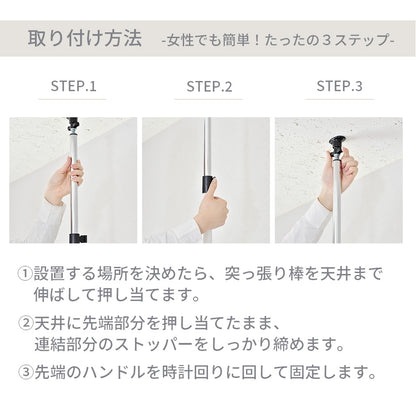 取り付け方法 -女性でも簡単！たったの３ステップ-

STEP.1

STEP.2

STEP.3

①設置する場所を決めたら、突っ張り棒を天井まで伸ばして押し当てます。

②天井に先端部分を押し当てたまま、連結部分のストッパーをしっかり締めます。

③先端のハンドルを時計回りに回して固定します。