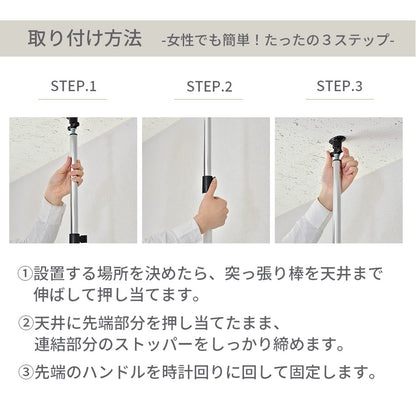 取り付け方法 -女性でも簡単！たったの３ステップ-

STEP.1

STEP.2

STEP.3

①設置する場所を決めたら、突っ張り棒を天井まで伸ばして押し当てます。

②天井に先端部分を押し当てたまま、連結部分のストッパーをしっかり締めます。

③先端のハンドルを時計回りに回して固定します。