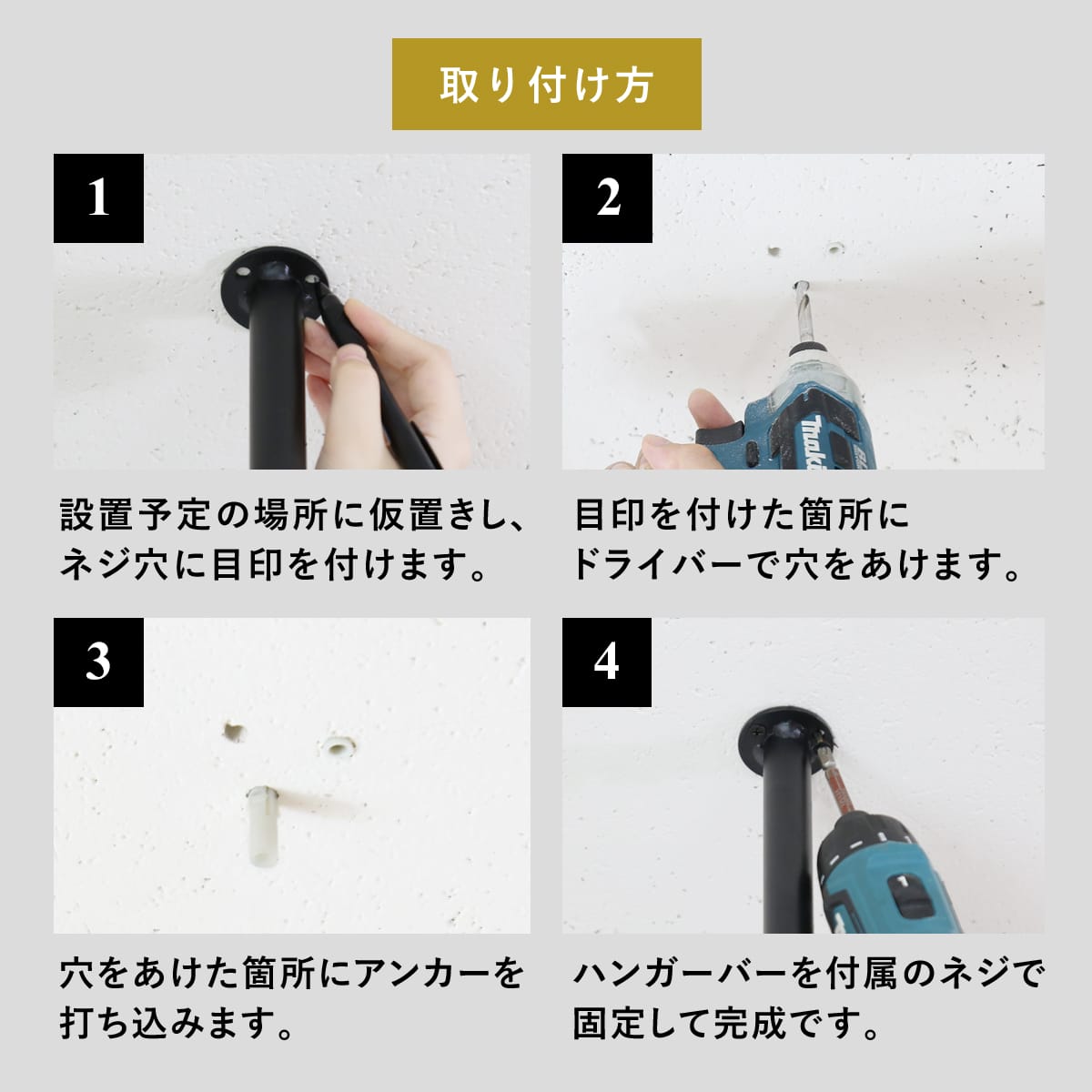 取り付け方

1

設置予定の場所に仮置きし、ネジ穴に目印を付けます。

2

makita

目印を付けた箇所にドライバーで穴をあけます。

3

穴をあけた箇所にアンカーを打ち込みます。

4

ハンガーバーを付属のネジで固定して完成です。