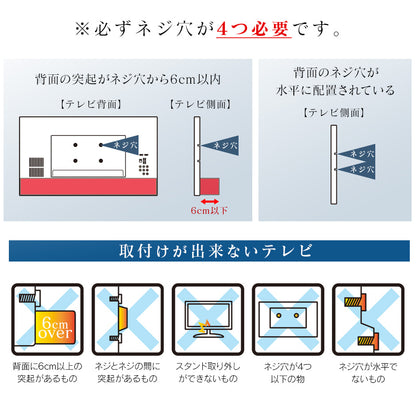 ※必ずネジ穴が4つ必要です。

背面の突起がネジ穴から6cm以内

【テレビ背面】

ネジ穴

【テレビ側面】

ネジ穴

6cm以下

背面のネジ穴が水平に配置されている

【テレビ側面】

ネジ穴

ネジ穴

取付けが出来ないテレビ

6cm over

背面に6cm以上の突起があるもの

ネジとネジの間に突起があるもの

スタンド取り外しができないもの

ネジ穴が4つ以下の物

ネジ穴が水平でないもの