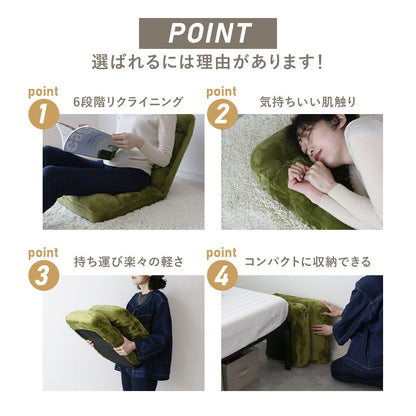 POINT
選ばれるには理由があります!

point 1
6段階リクライニング

point 2
気持ちいい肌触り

point 3
持ち運び楽々の軽さ

point 4
コンパクトに収納できる