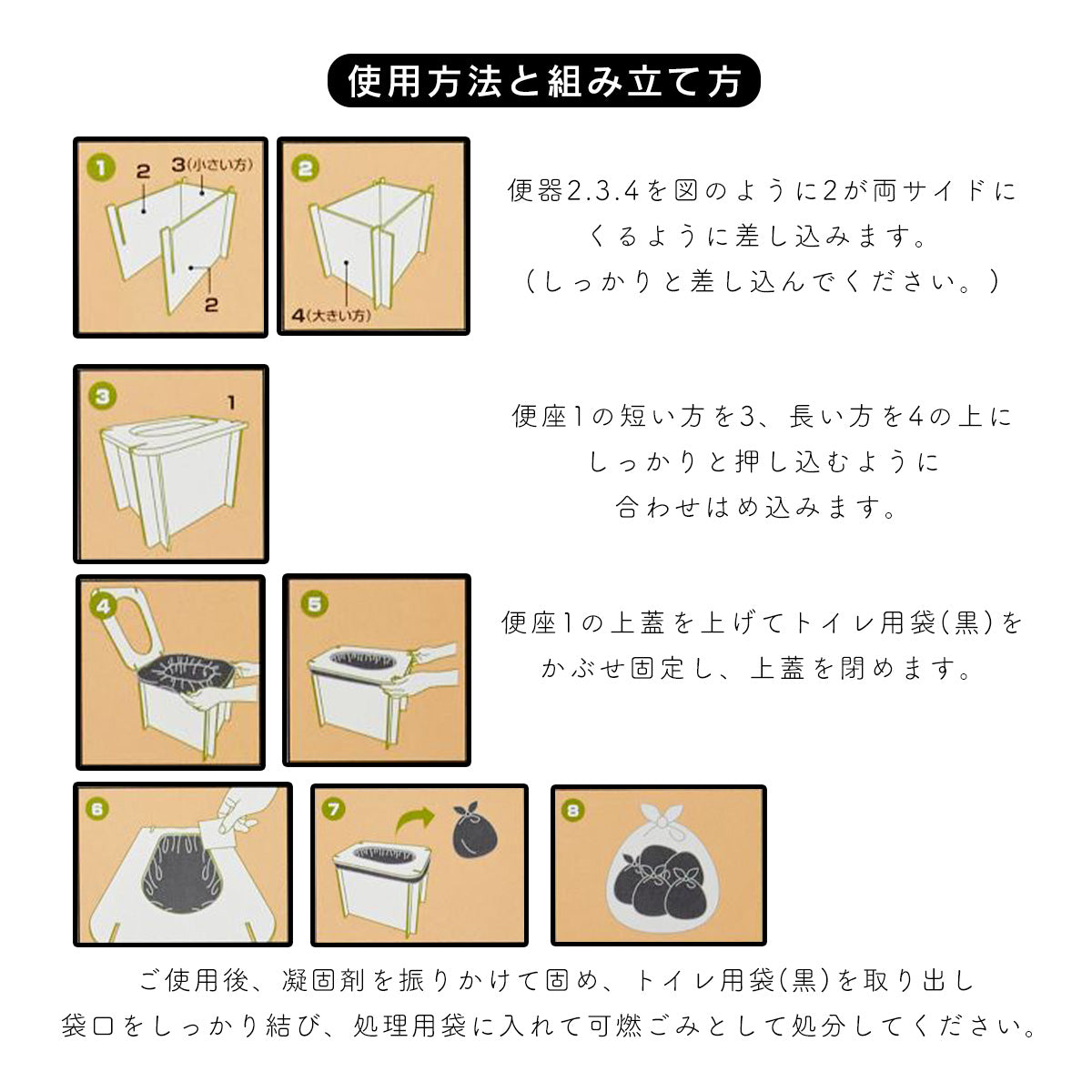 使用方法と組み立て方

1
2
3(小さい方)
2

2
4(大きい方)

便器2.3.4を図のように2が両サイドにくるように差し込みます。
(しっかりと差し込んでください。)

3
1

便座1の短い方を3、長い方を4の上にしっかりと押し込むように合わせはめ込みます。

4

5

便座1の上蓋を上げてトイレ用袋(黒)をかぶせ固定し、上蓋を閉めます。

6

7

8

ご使用後、凝固剤を振りかけて固め、トイレ用袋(黒)を取り出し袋口をしっかり結び、処理用袋に入れて可燃ごみとして処分してください。