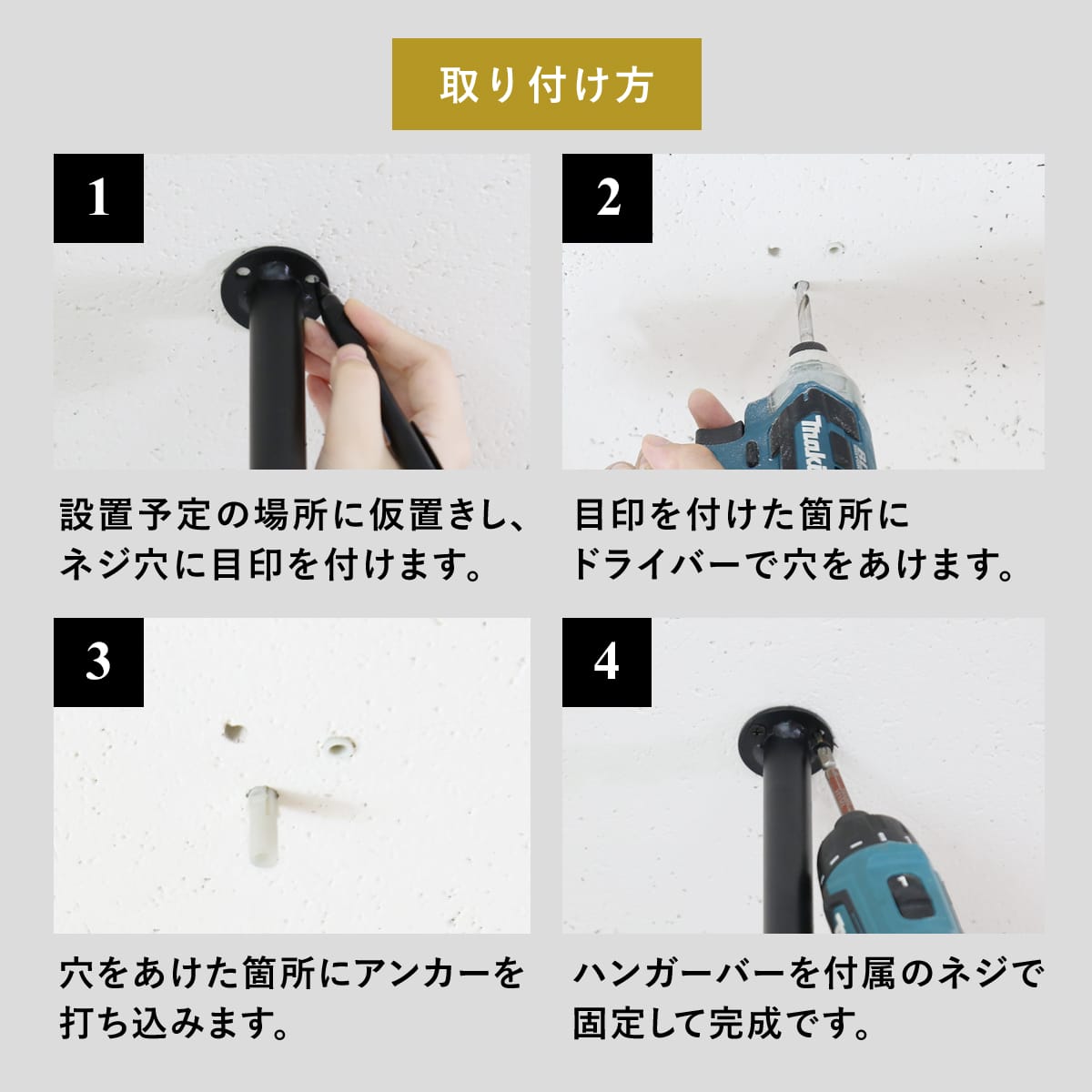 取り付け方

1

設置予定の場所に仮置きし、ネジ穴に目印を付けます。

2

makita

目印を付けた箇所にドライバーで穴をあけます。

3

穴をあけた箇所にアンカーを打ち込みます。

4

ハンガーバーを付属のネジで固定して完成です。