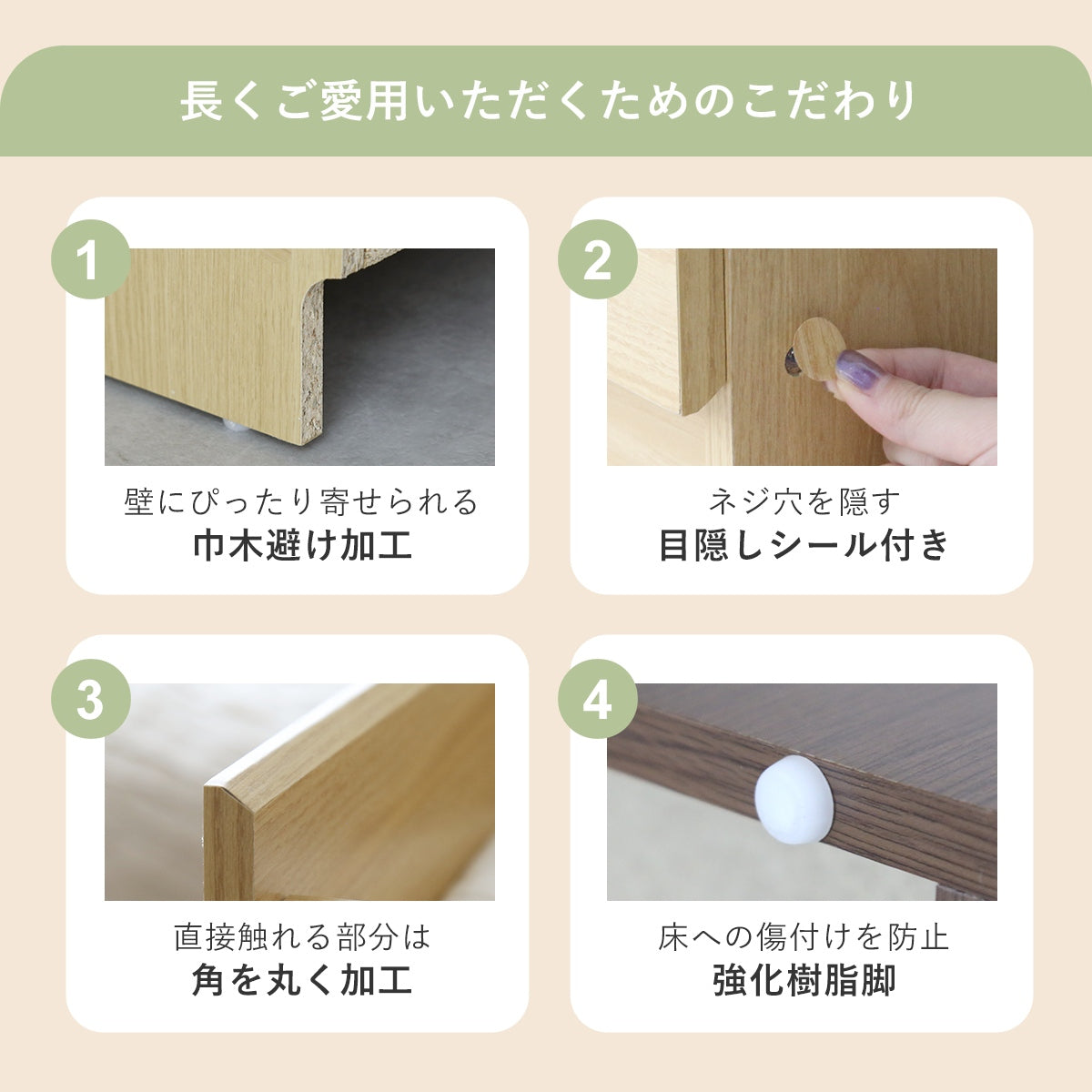 長くご愛用いただくためのこだわり

1

壁にぴったり寄せられる
巾木避け加工

2

ネジ穴を隠す
目隠しシール付き

3

直接触れる部分は
角を丸く加工

4

床への傷付けを防止
強化樹脂脚