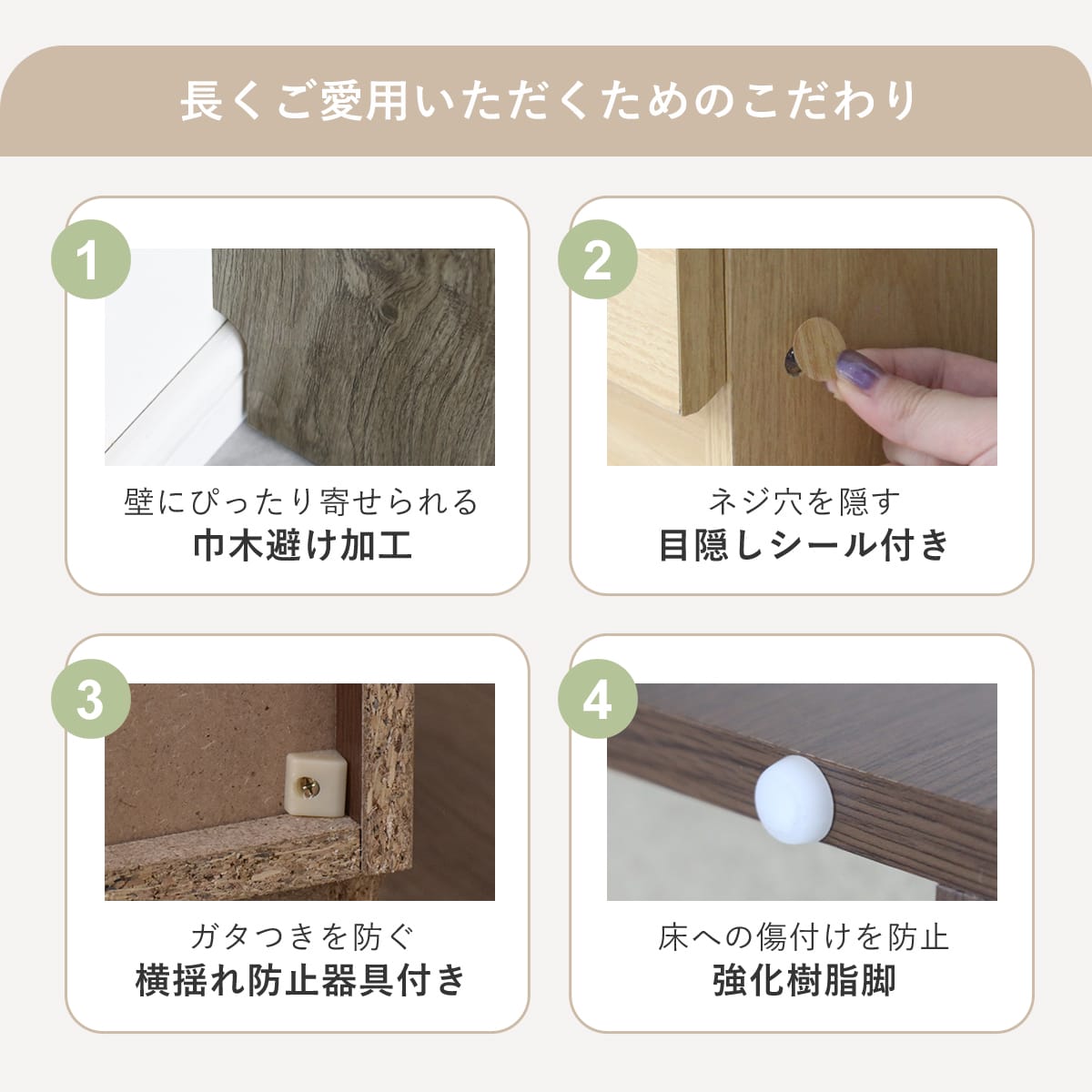 長くご愛用いただくためのこだわり

1

壁にぴったり寄せられる
巾木避け加工

2

ネジ穴を隠す
目隠しシール付き

3

ガタつきを防ぐ
横揺れ防止器具付き

4

床への傷付けを防止
強化樹脂脚