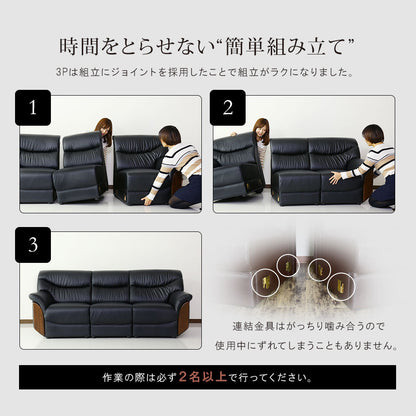 時間をとらせない“簡単組み立て”

3Pは組立にジョイントを採用したことで組立がラクになりました。

1

2

3

連結金具はがっちり噛み合うので
使用中にずれてしまうこともありません。

作業の際は必ず2名以上で行ってください。